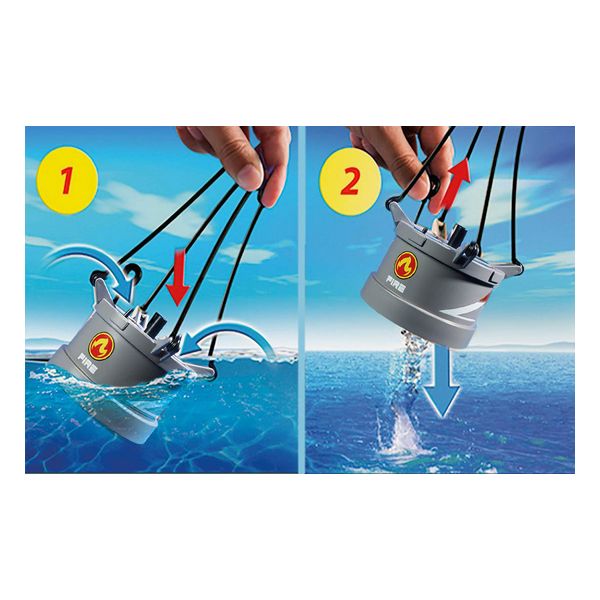 1

FIRE

2

FIRE