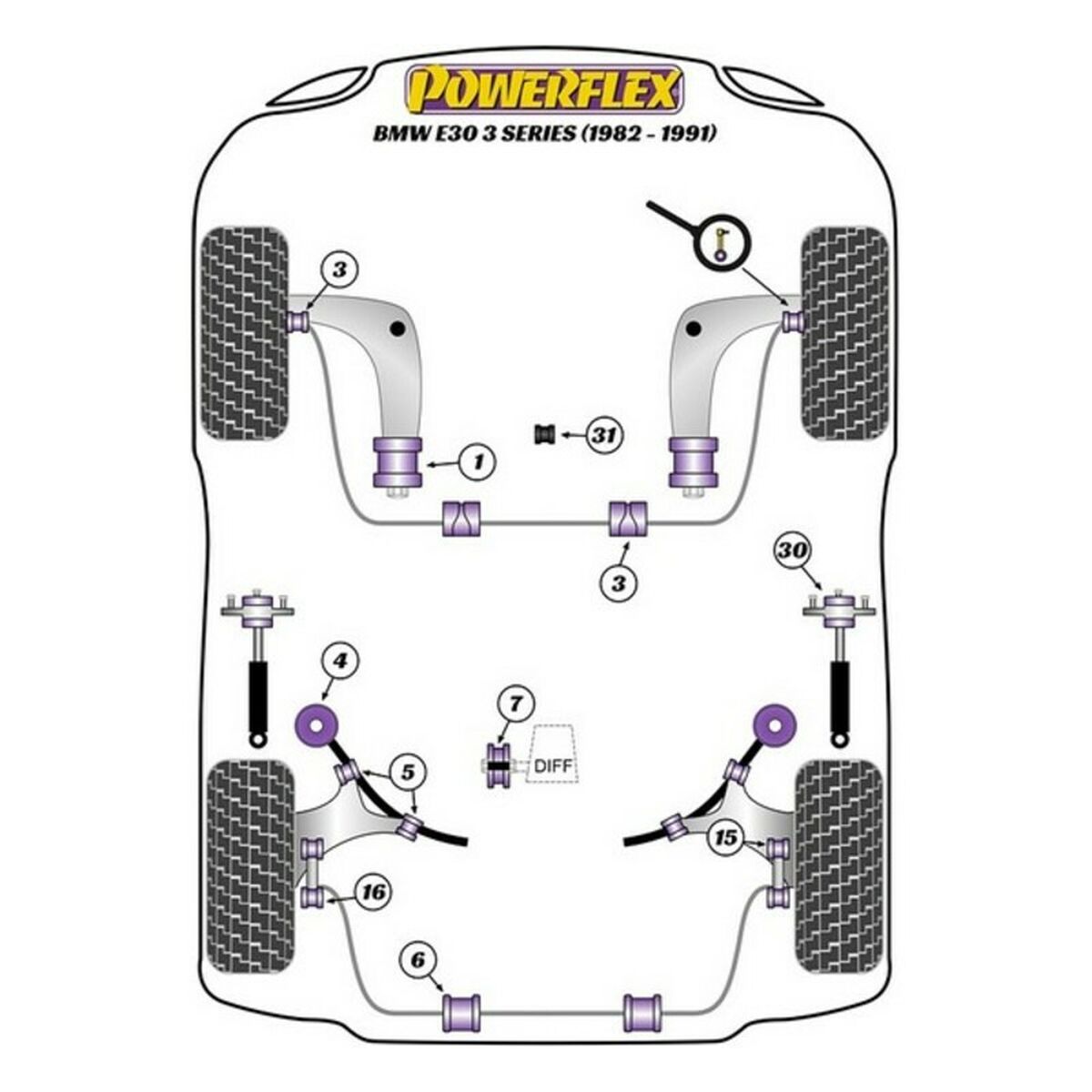 POWERFLEX
BMW E30 3 SERIES (1982 - 1991)

3
31
1
3
30
4
7
DIFF
5
15
16
6