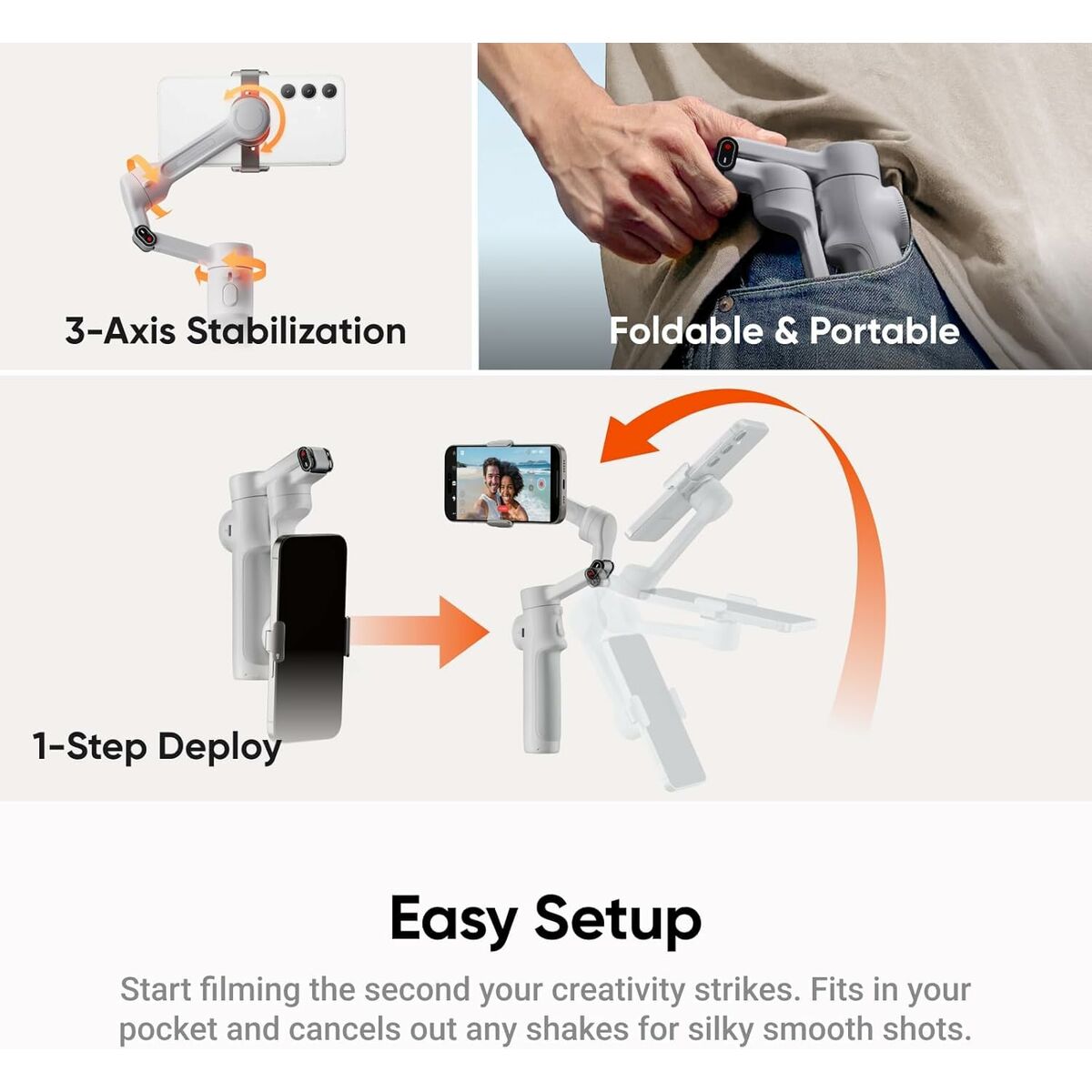 3-Axis Stabilization

Foldable & Portable

1-Step Deploy

Easy Setup

Start filming the second your creativity strikes. Fits in your pocket and cancels out any shakes for silky smooth shots.