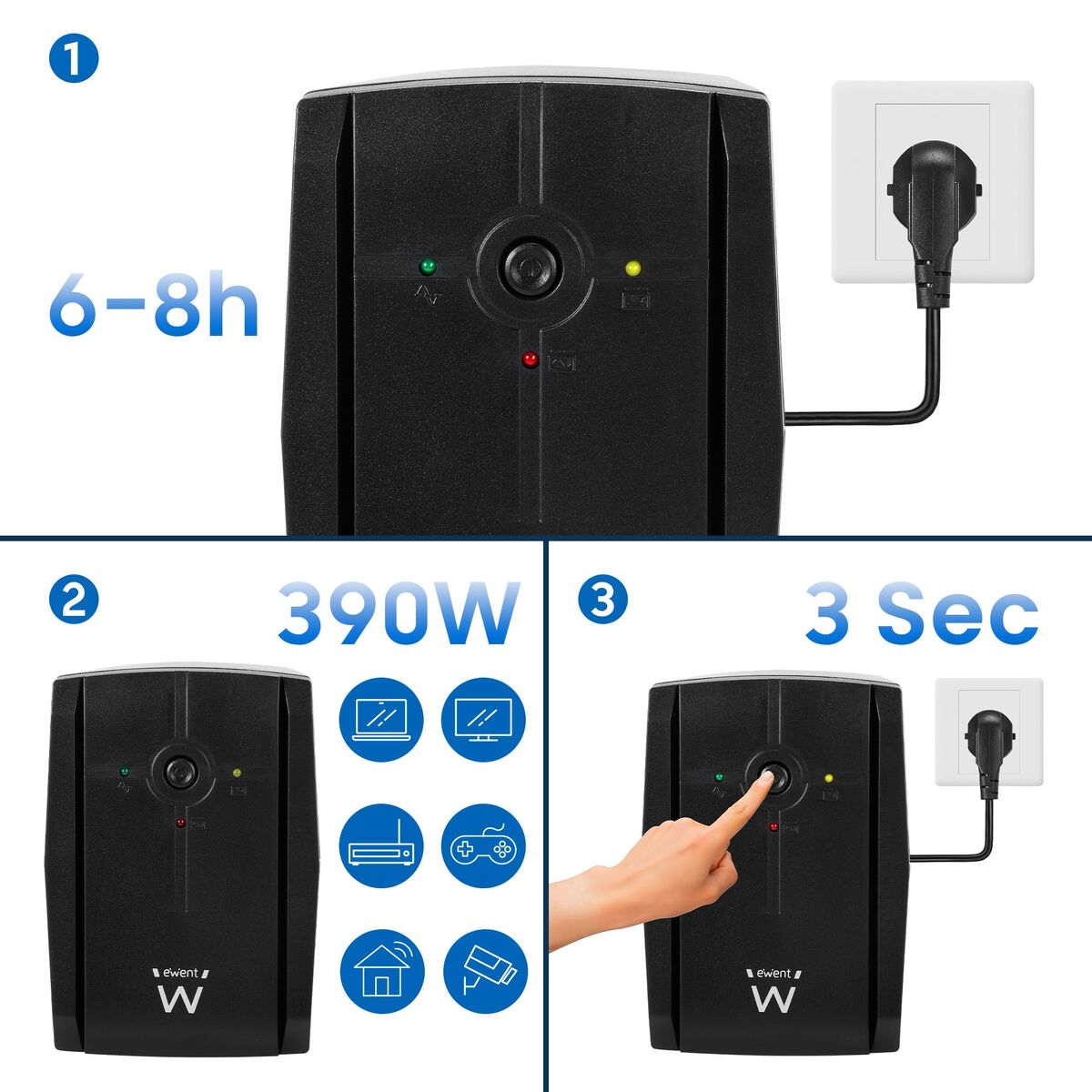 1

6-8h

2

390W

ewent
W

3

3 Sec

ewent
W