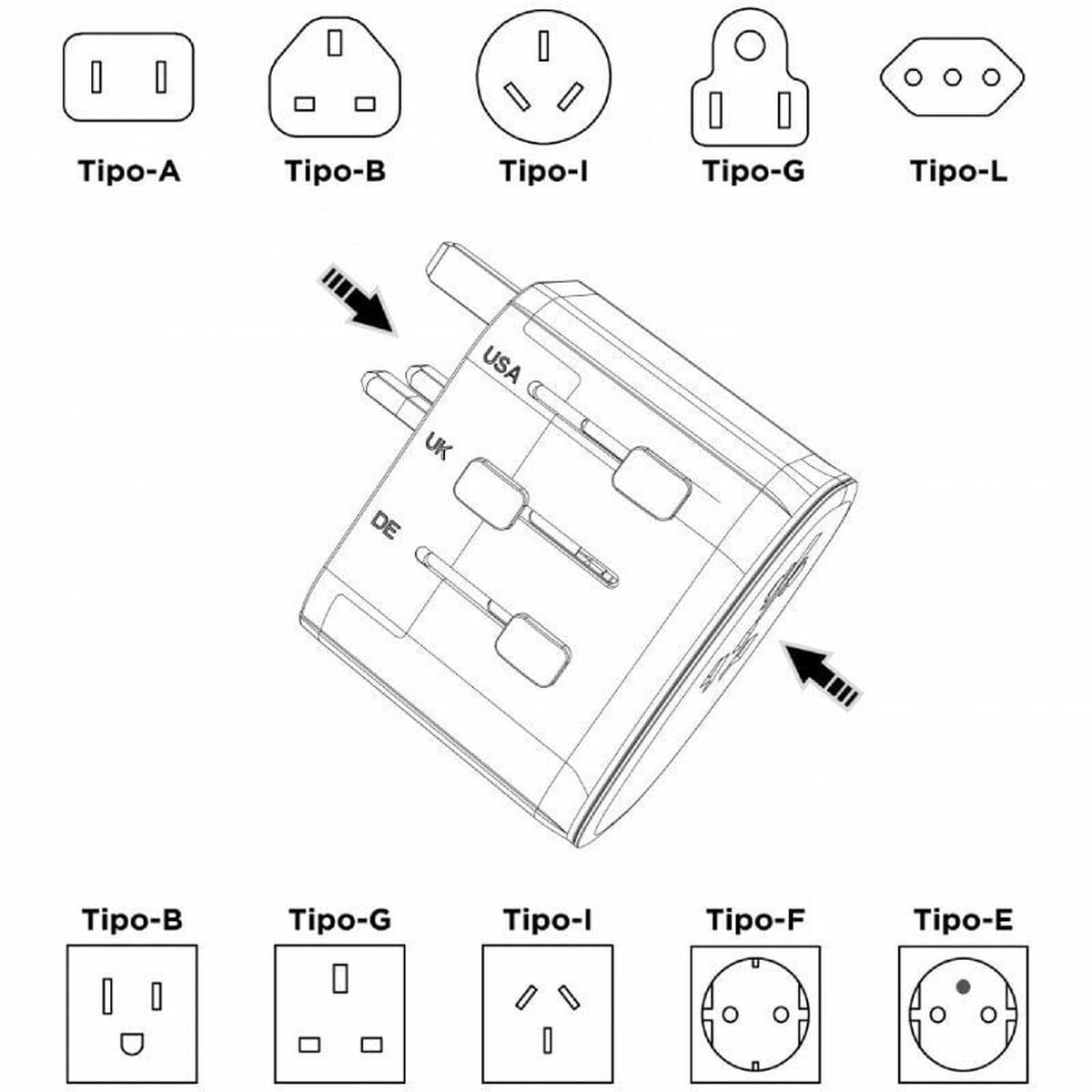 Tipo-A Tipo-B Tipo-I Tipo-G Tipo-L

USA

UK

DE

Tipo-B Tipo-G Tipo-I Tipo-F Tipo-E