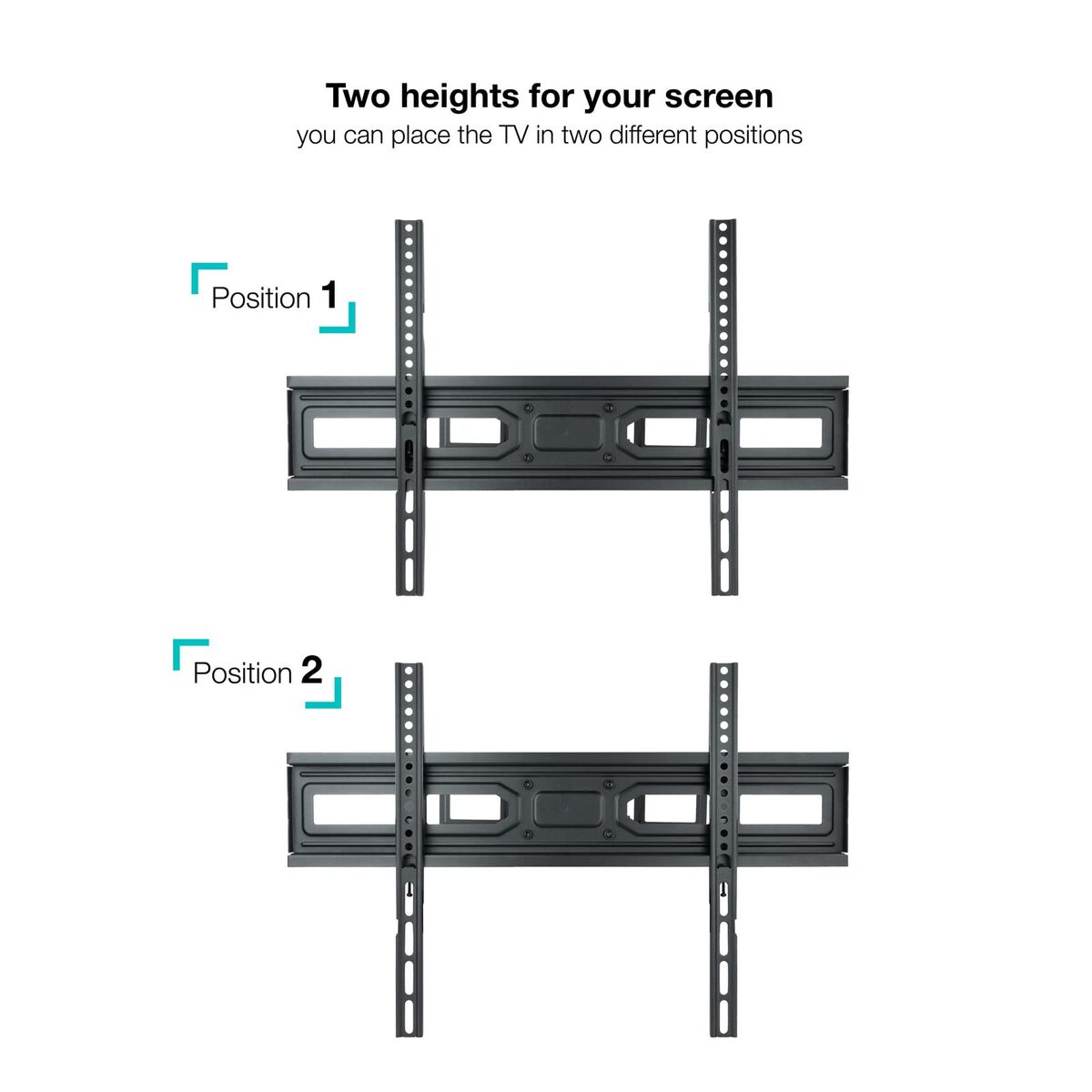 Two heights for your screen
you can place the TV in two different positions

Position 1

Position 2