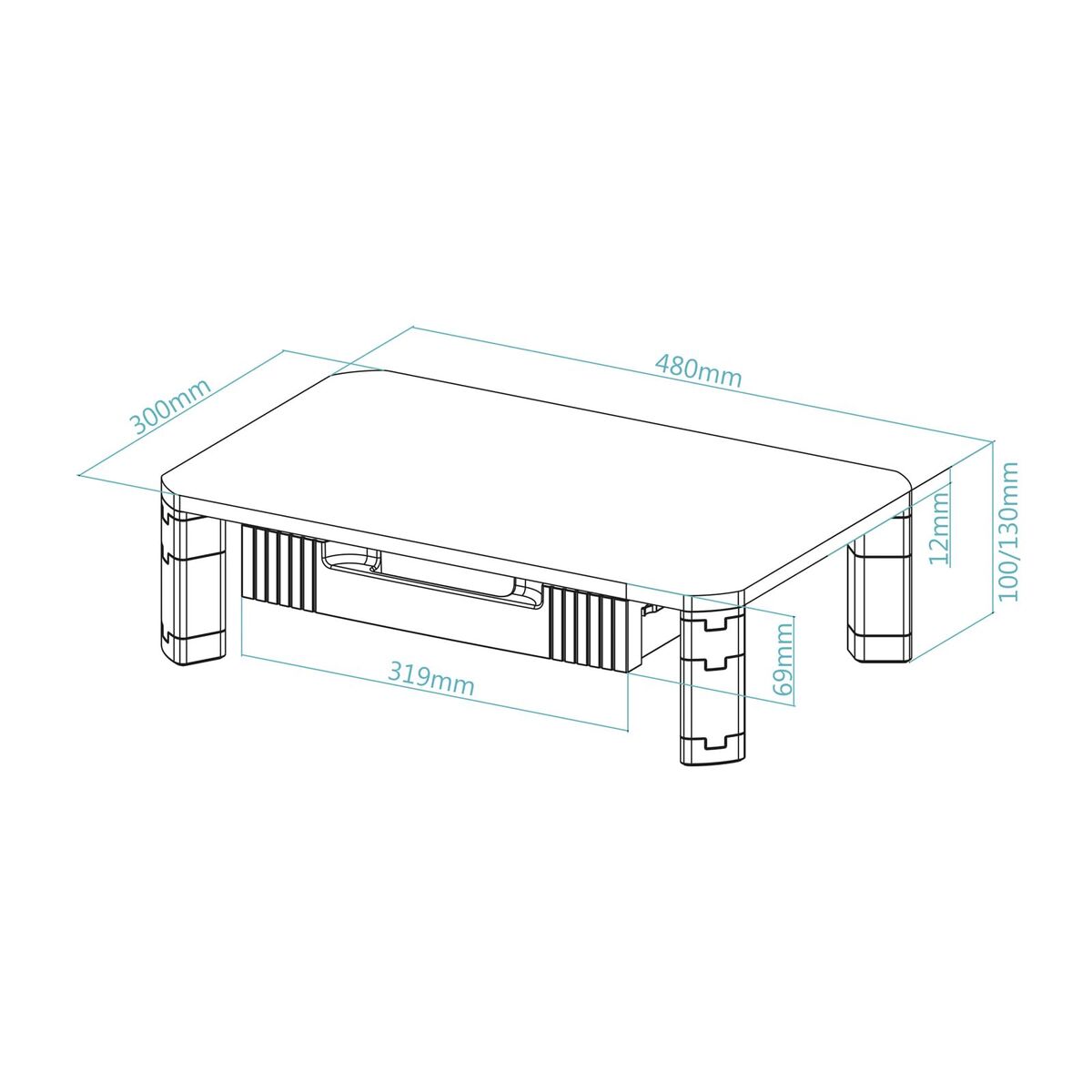 300mm

480mm

12mm

100/130mm

319mm

69mm