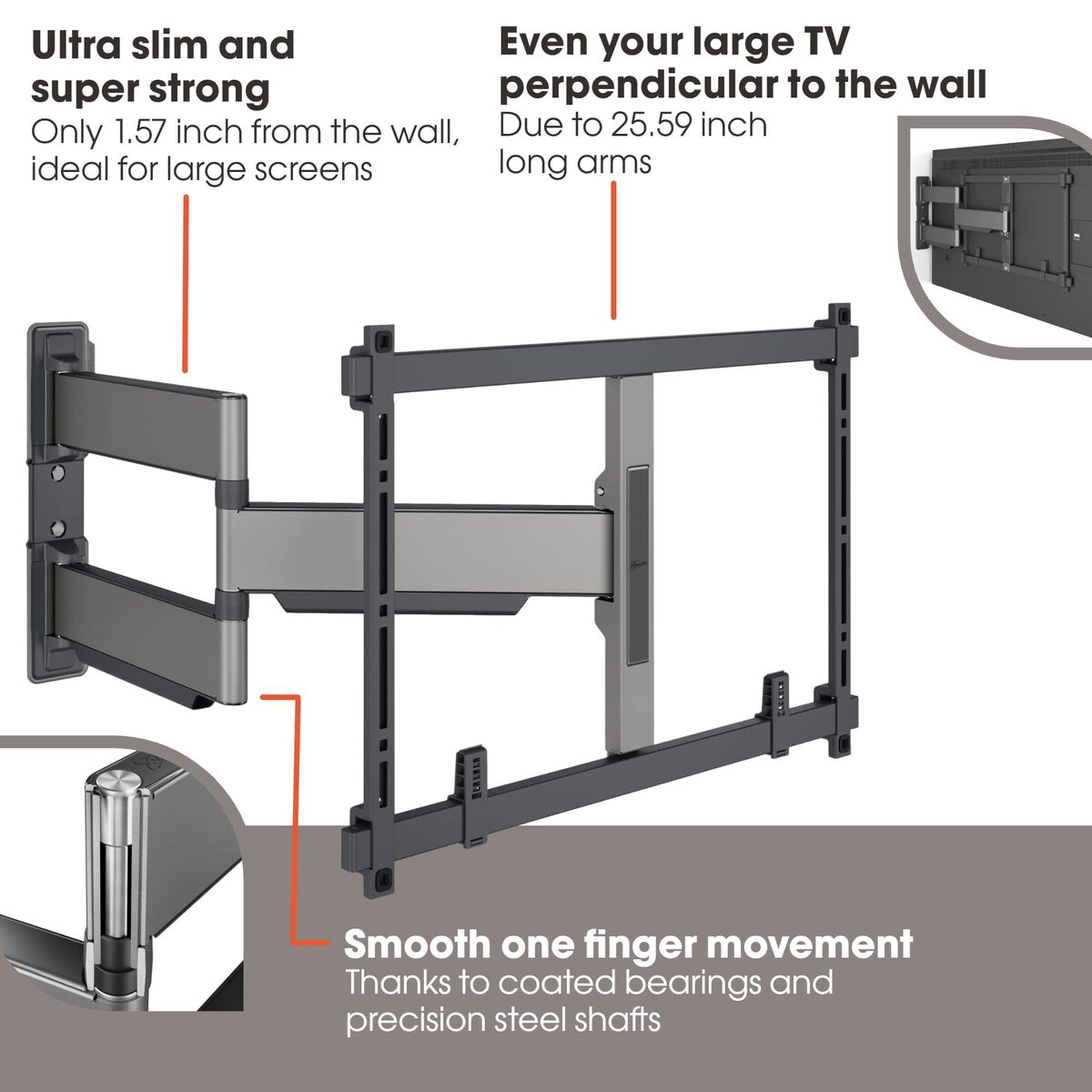 Ultra slim and super strong
Only 1.57 inch from the wall, ideal for large screens

Even your large TV perpendicular to the wall
Due to 25.59 inch long arms

Smooth one finger movement
Thanks to coated bearings and precision steel shafts