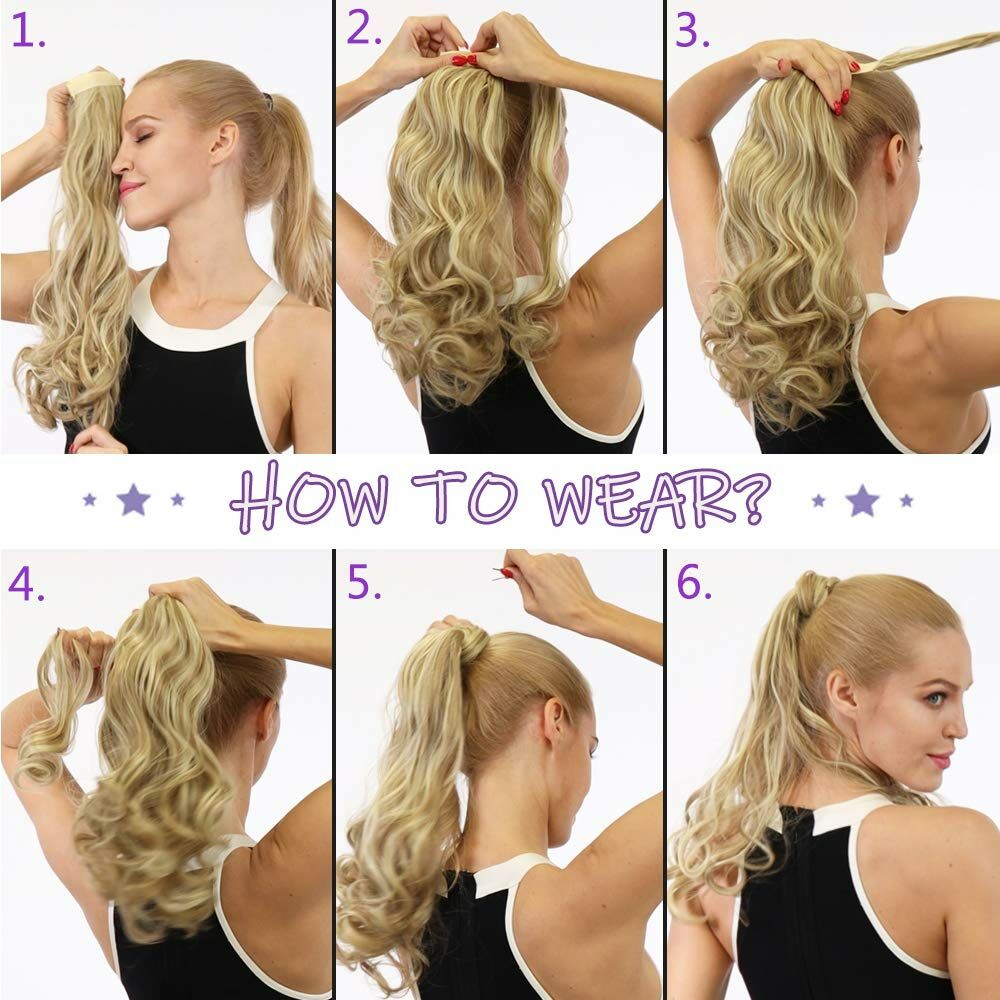 1.

2.

3.

HOW TO WEAR?

4.

5.

6.